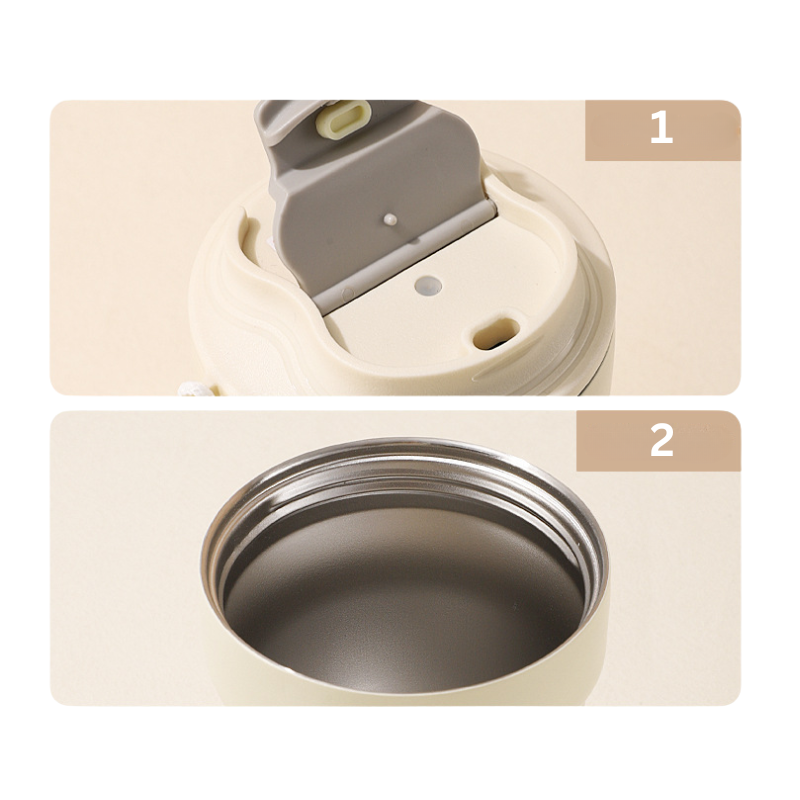 1

2