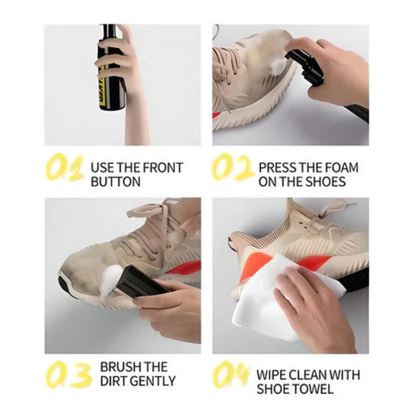 01 USE THE FRONT BUTTON

02 PRESS THE FOAM ON THE SHOES

03 BRUSH THE DIRT GENTLY

04 WIPE CLEAN WITH SHOE TOWEL