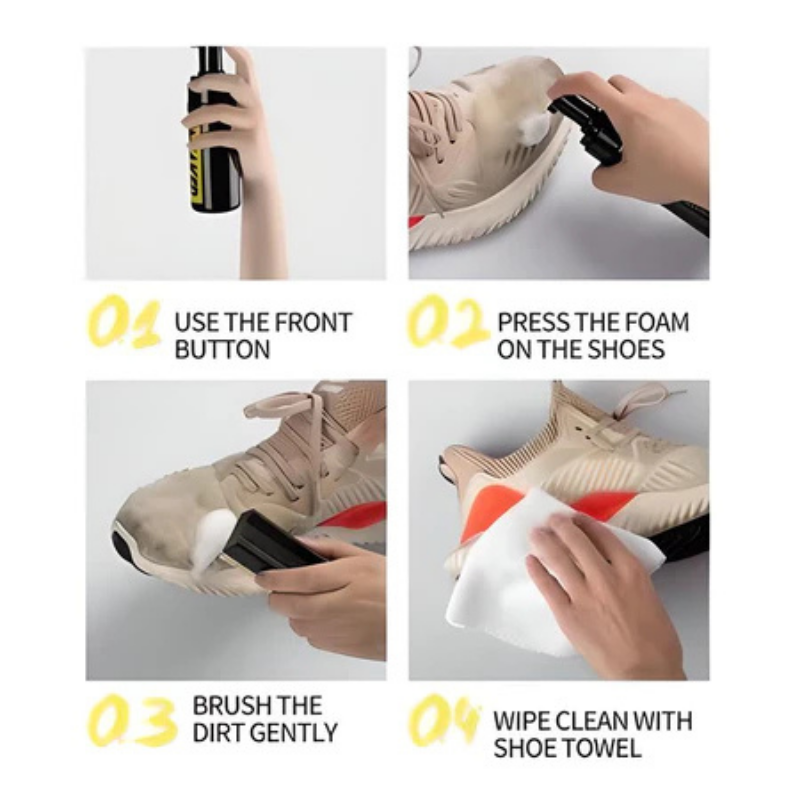 01 USE THE FRONT BUTTON

02 PRESS THE FOAM ON THE SHOES

03 BRUSH THE DIRT GENTLY

04 WIPE CLEAN WITH SHOE TOWEL